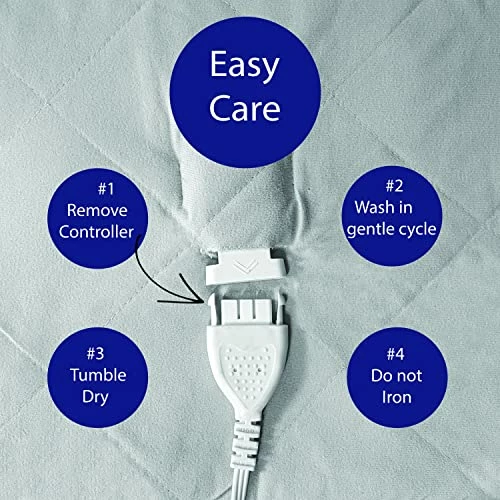 Easy Care

#1
Remove
Controller

#2
Wash in
gentle cycle

#3
Tumble
Dry

#4
Do not
Iron